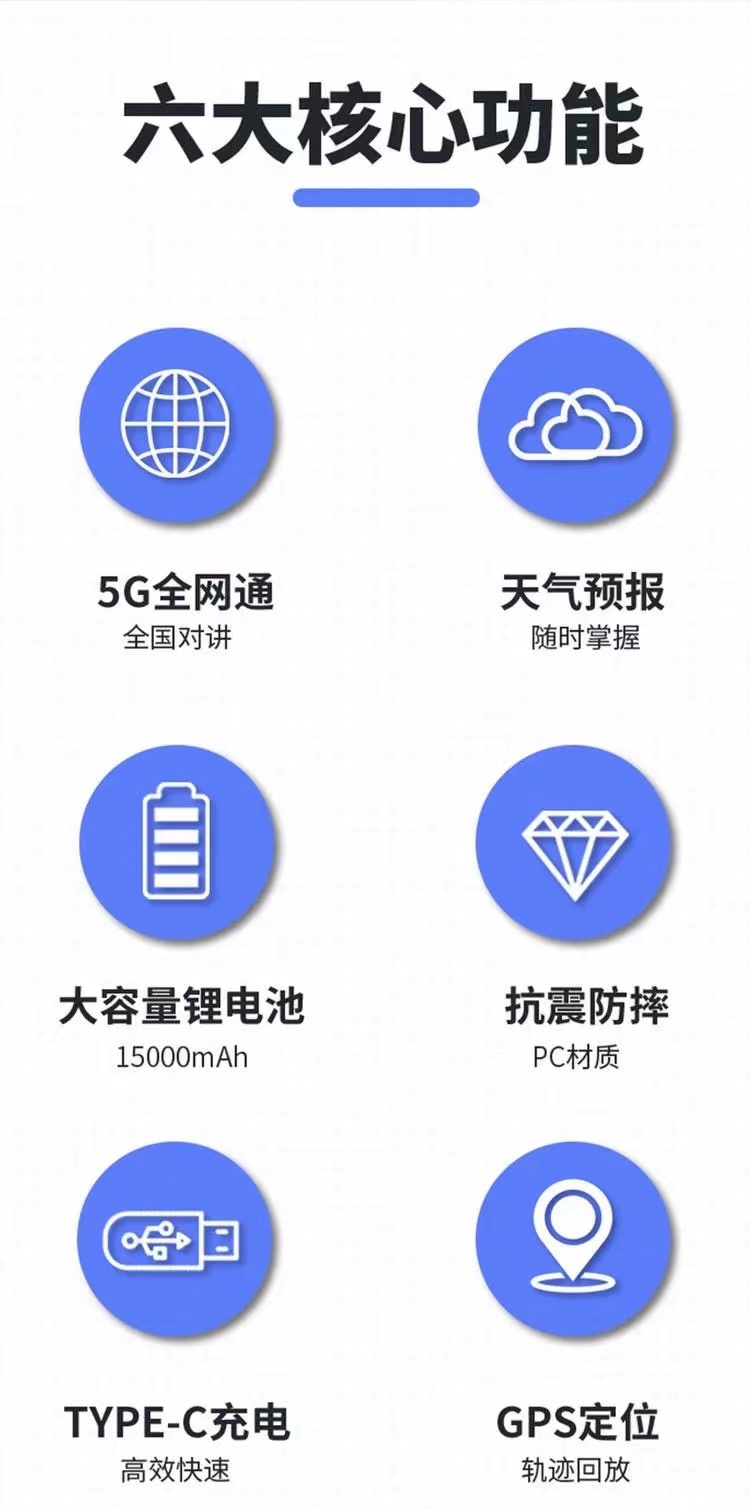 六大核心功能

5G全网通
全国对讲

天气预报
随时掌握

大容量锂电池
15000mAh

抗震防摔
PC材质

TYPE-C充电
高效快速

GPS定位
轨迹回放